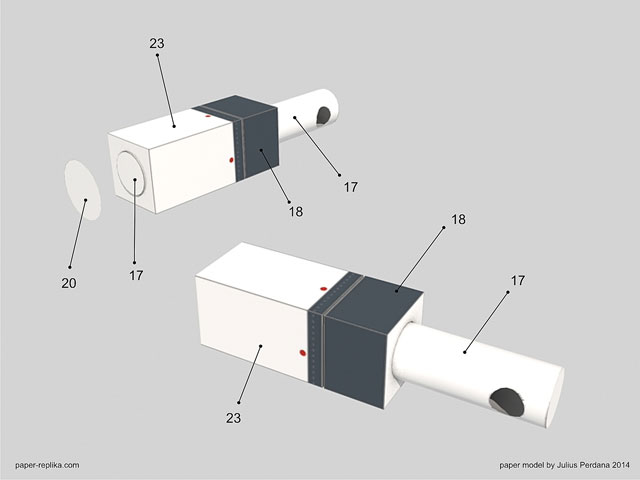 23

17

18

20

17

18

17

23

paper-replika.com

paper model by Julius Perdana 2014