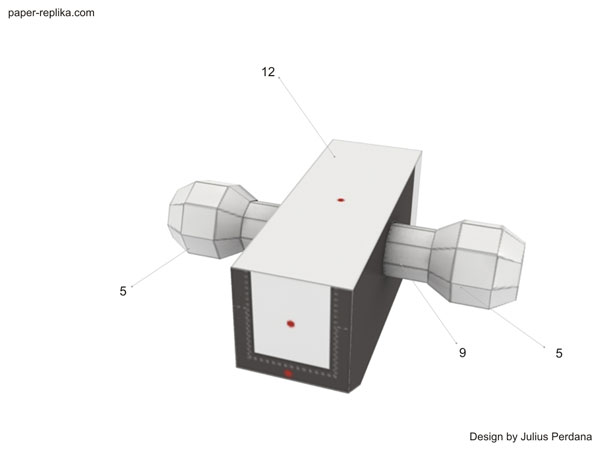 paper-replika.com

12

5

9

5

Design by Julius Perdana