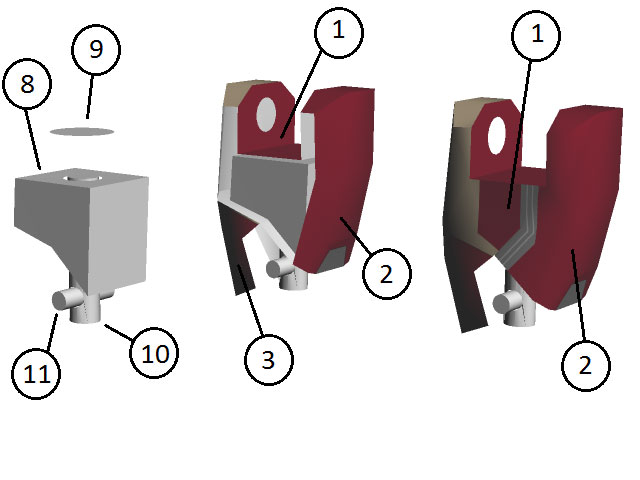 9
8
11
10
1
2
3
1
2