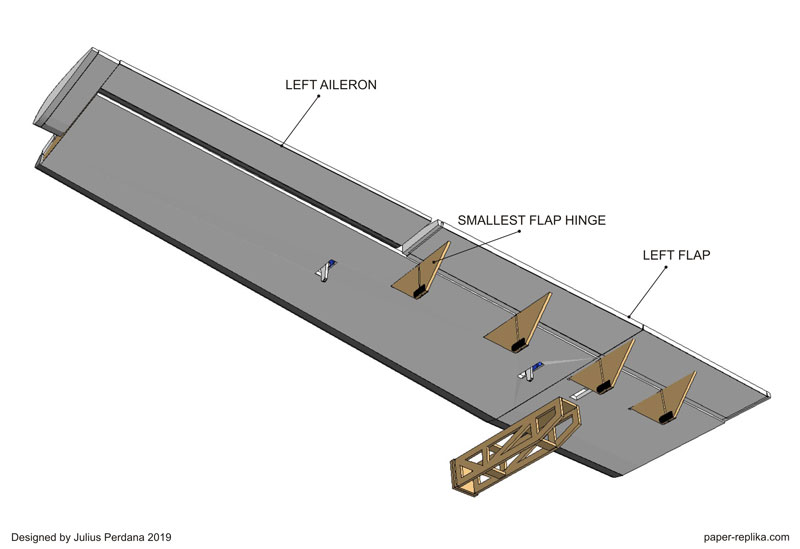 LEFT AILERON

SMALLEST FLAP HINGE

LEFT FLAP

Designed by Julius Perdana 2019

paper-replika.com