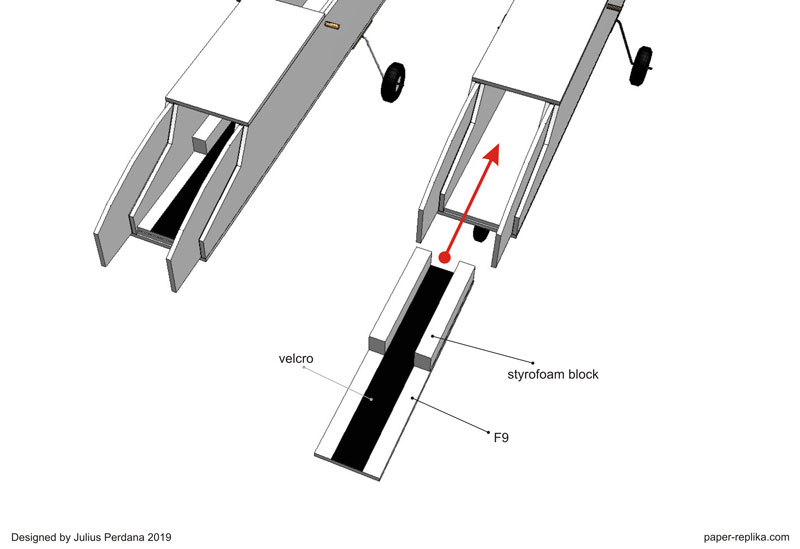 velcro

styrofoam block

F9

Designed by Julius Perdana 2019

paper-replika.com