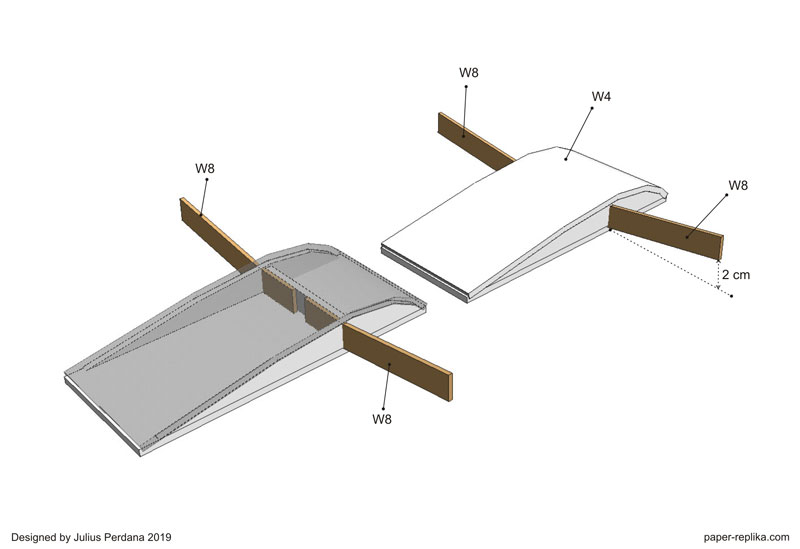 W8

W4

W8

W8

2 cm

W8

Designed by Julius Perdana 2019

paper-replika.com