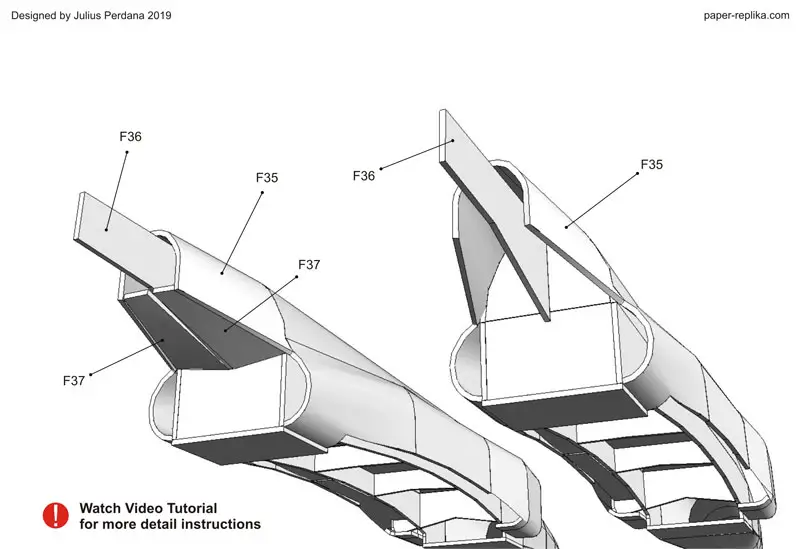 Designed by Julius Perdana 2019

paper-replika.com

F36

F35

F37

F37

F36

F35

!

Watch Video Tutorial
for more detail instructions