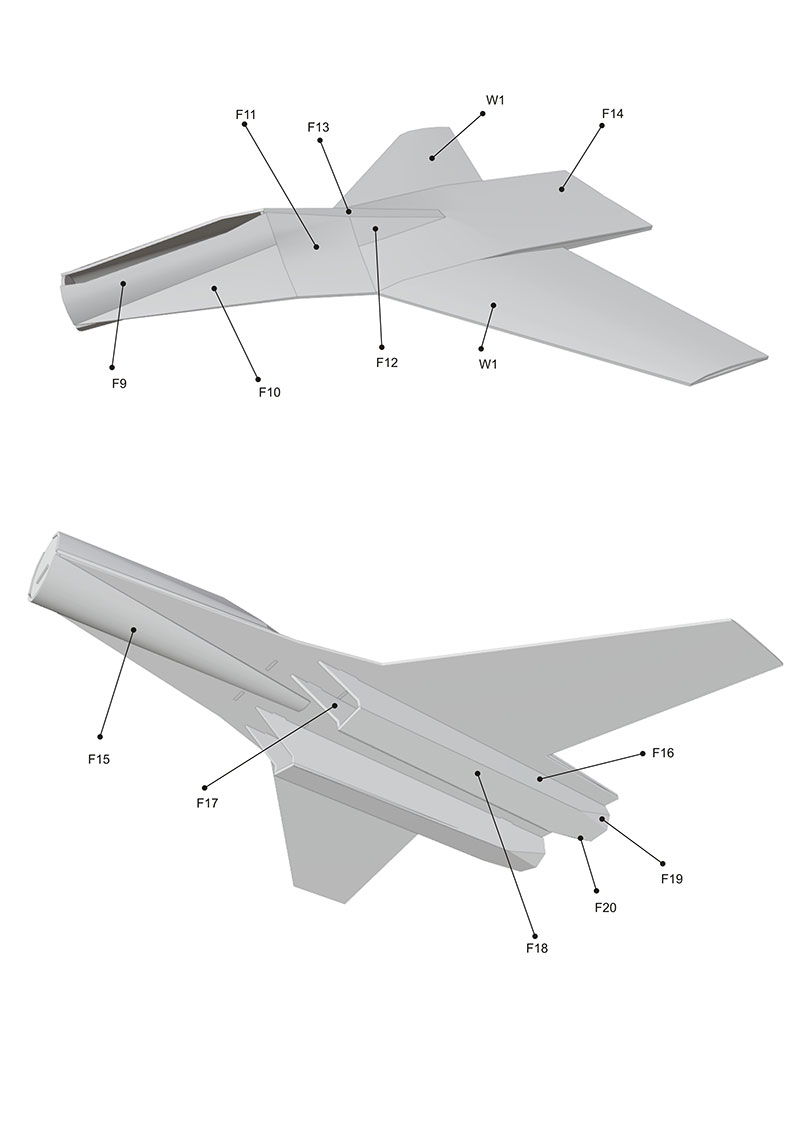 F11
F13
W1
F14
F9
F10
F12
W1

F15
F17
F16
F19
F20
F18