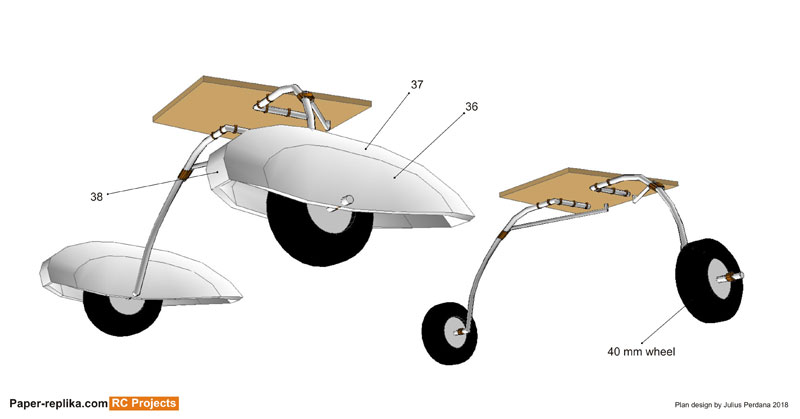 37

36

38

40 mm wheel

Paper-replika.com RC Projects

Plan design by Julius Perdana 2018