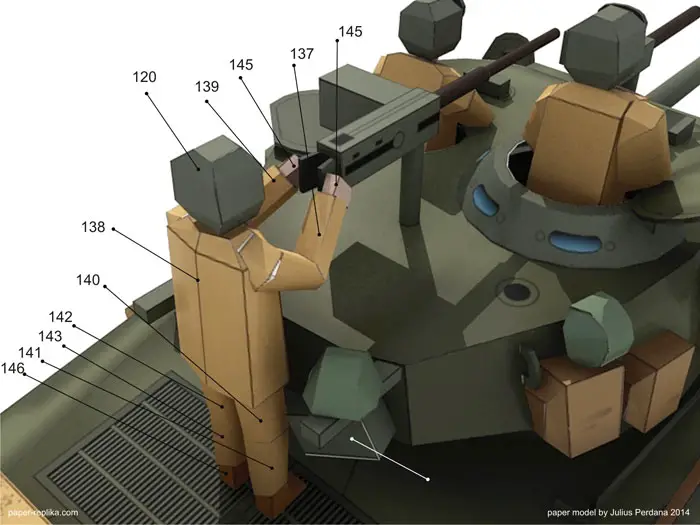 145
137
145
120
139
138
140
142
143
141
146
paper-replika.com
paper model by Julius Perdana 2014