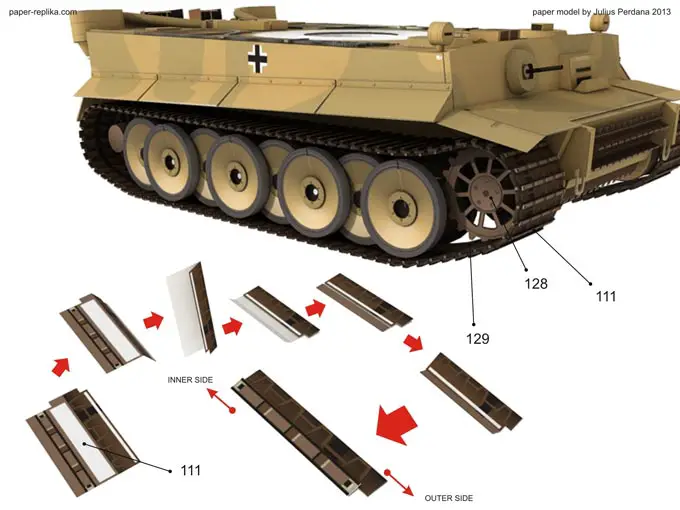 paper-replika.com

paper model by Julius Perdana 2013

128

111

129

INNER SIDE

111

OUTER SIDE